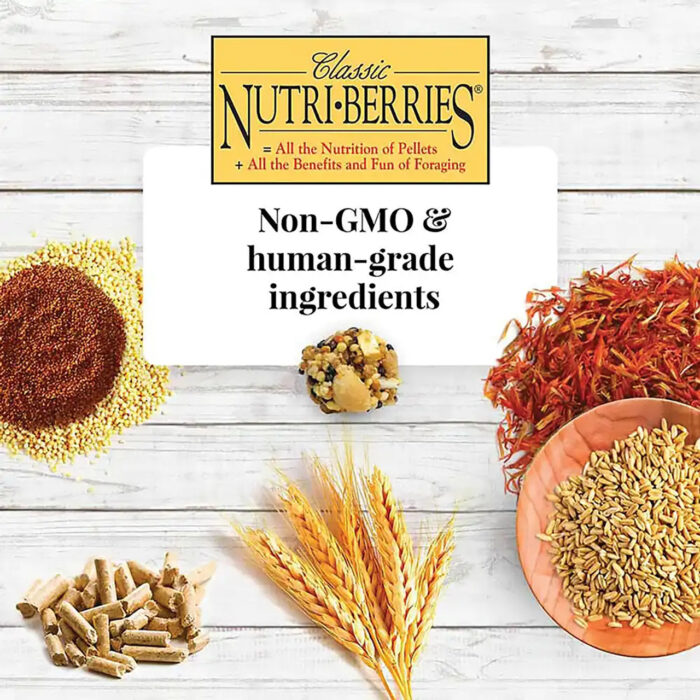 Classic
NUTRI·BERRIES®
= All the Nutrition of Pellets
+ All the Benefits and Fun of Foraging

Non-GMO & human-grade ingredients